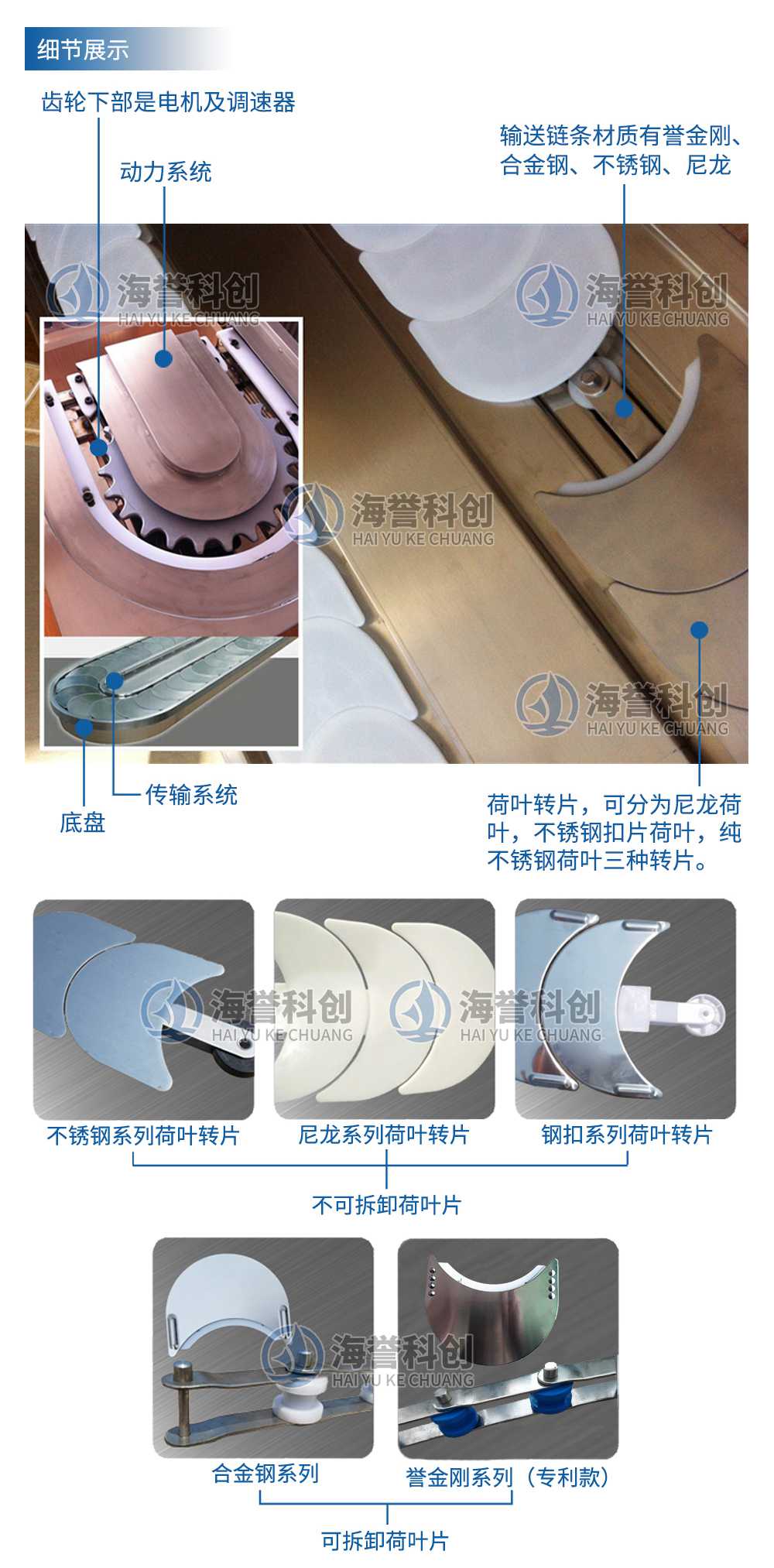 细节展示

齿轮下部是电机及调速器

动力系统

输送链条材质有誉金刚、合金钢、不锈钢、尼龙

海誉科创
HAI YU KE CHUANG

海誉科创
HAI YU KE CHUANG

海誉科创
HAI YU KE CHUANG

海誉科创
HAI YU KE CHUANG

传输系统

底盘

荷叶转片，可分为尼龙荷叶，不锈钢扣片荷叶，纯不锈钢荷叶三种转片。

海誉科创
HAI YU KE CHUANG

海誉科创
HAI YU KE CHUANG

不锈钢系列荷叶转片

尼龙系列荷叶转片

钢扣系列荷叶转片

不可拆卸荷叶片

海誉科创
HAI YU KE CHUANG

合金钢系列

誉金刚系列（专利款）

可拆卸荷叶片